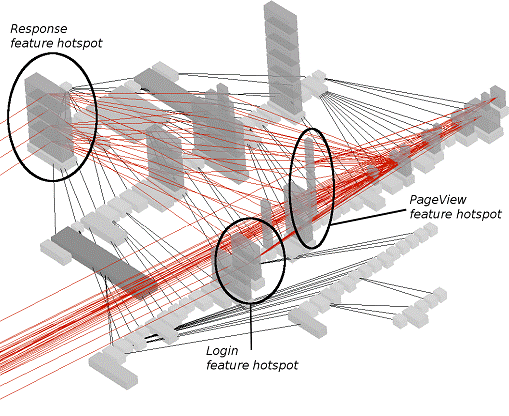 Response feature hotspot

PageView feature hotspot

Login feature hotspot